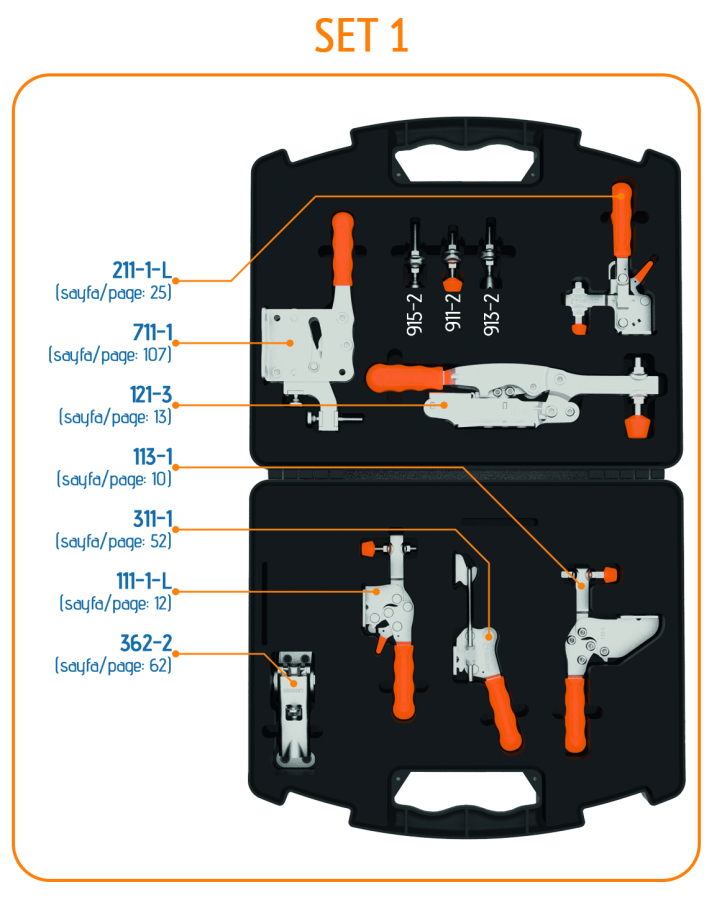 SET 1

211-1-L
(sayfa/page: 25)

711-1
(sayfa/page: 107)

121-3
(sayfa/page: 13)

113-1
(sayfa/page: 10)

311-1
(sayfa/page: 52)

111-1-L
(sayfa/page: 12)

362-2
(sayfa/page: 62)

915-2

911-2

913-2