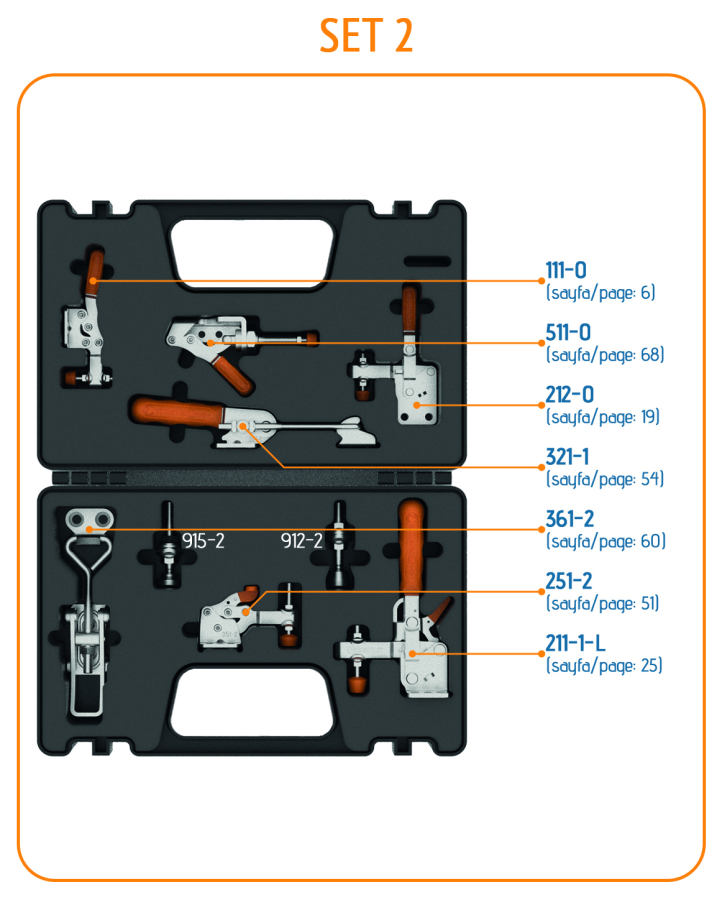 SET 2

111-0
(sayfa/page: 6)

511-0
(sayfa/page: 68)

212-0
(sayfa/page: 19)

321-1
(sayfa/page: 54)

361-2
(sayfa/page: 60)

915-2

912-2

251-2
(sayfa/page: 51)

211-1-L
(sayfa/page: 25)